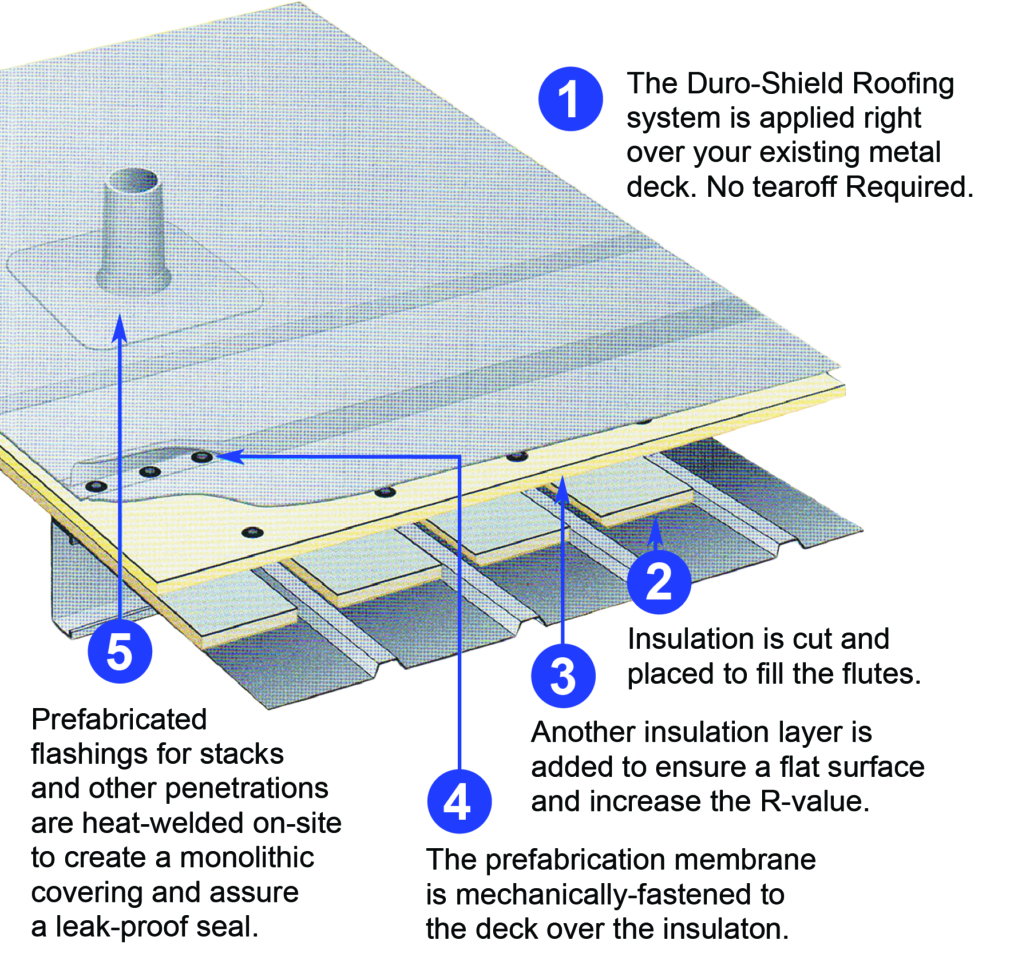 1

The Duro-Shield Roofing system is applied right over your existing metal deck. No tearoff Required.

2

Insulation is cut and placed to fill the flutes.

3

Another insulation layer is added to ensure a flat surface and increase the R-value.

4

The prefabrication membrane is mechanically-fastened to the deck over the insulaton.

5

Prefabricated flashings for stacks and other penetrations are heat-welded on-site to create a monolithic covering and assure a leak-proof seal.